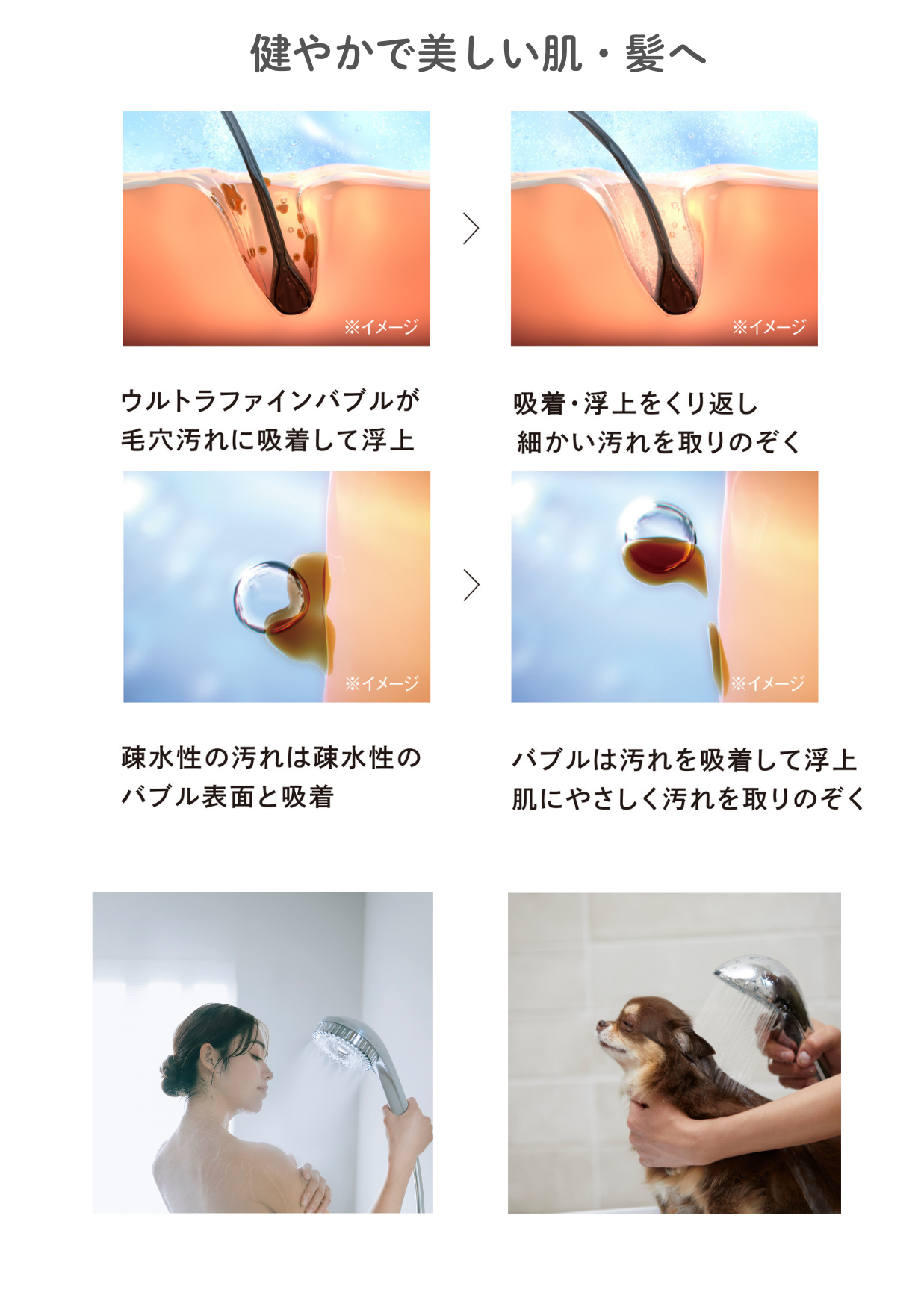 健やかで美しい肌・髪へ

※イメージ

※イメージ

ウルトラファインバブルが
毛穴汚れに吸着して浮上

吸着・浮上をくり返し
細かい汚れを取りのぞく

※イメージ

※イメージ

疎水性の汚れは疎水性の
バブル表面と吸着

バブルは汚れを吸着して浮上
肌にやさしく汚れを取りのぞく